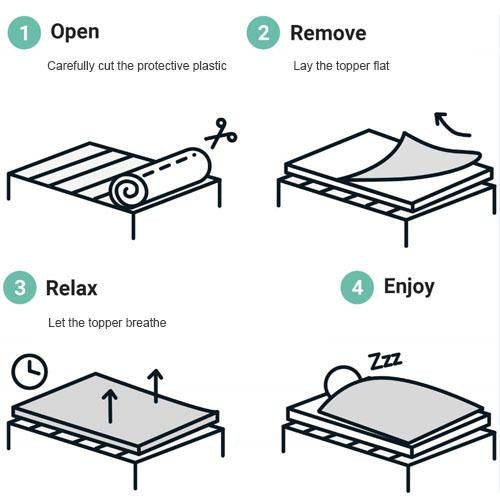 1 Open

Carefully cut the protective plastic

2 Remove

Lay the topper flat

3 Relax

Let the topper breathe

4 Enjoy

Zzz